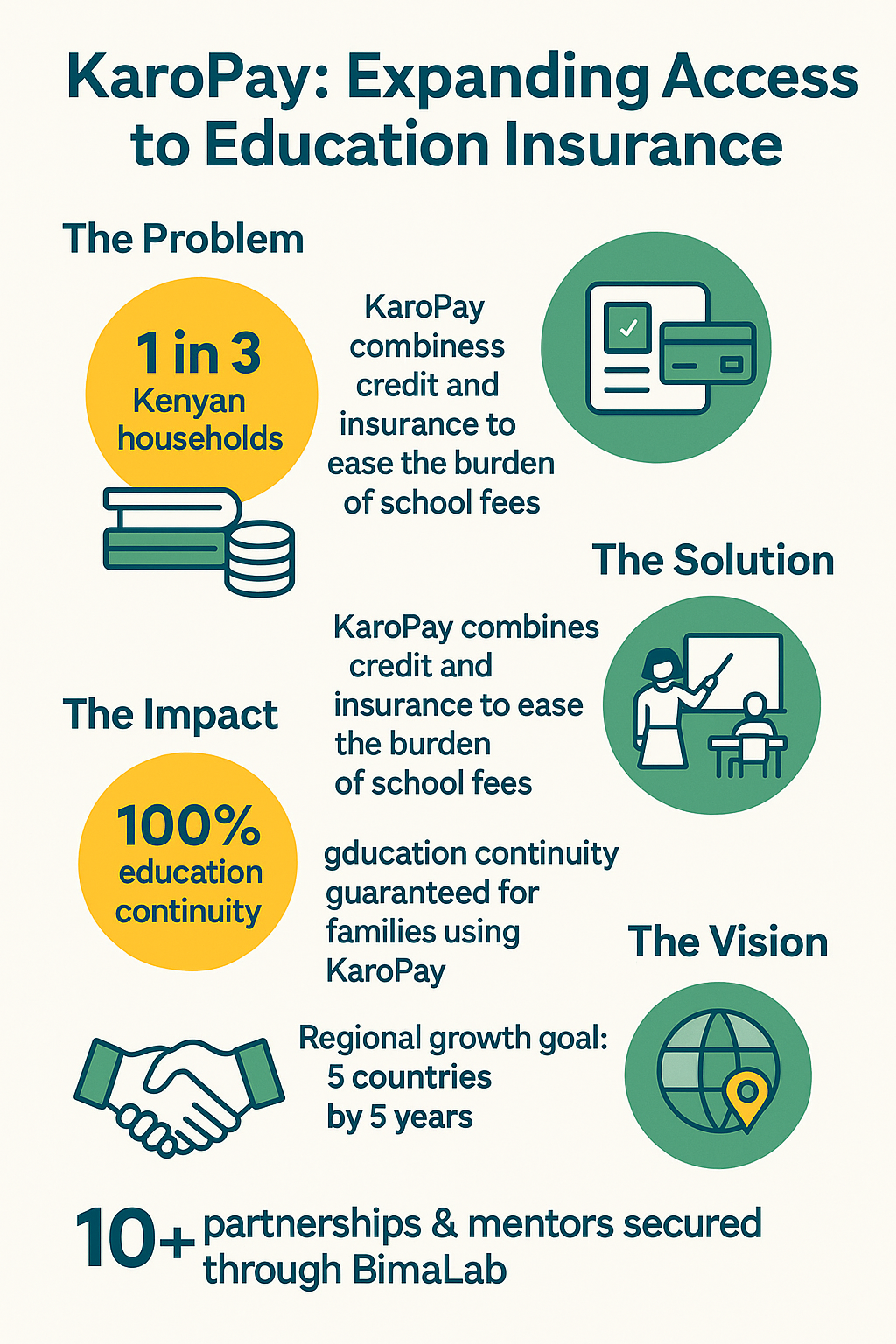 KaroPay: Expanding Access to Education Insurance

The Problem

1 in 3 Kenyan households

KaroPay combiness credit and insurance to ease the burden of school fees

The Solution

KaroPay combines credit and insurance to ease the burden of school fees

The Impact

100% education continuity

gducation continuity guaranteed for families using KaroPay

The Vision

Regional growth goal: 5 countries by 5 years

10+ partnerships & mentors secured through BimaLab